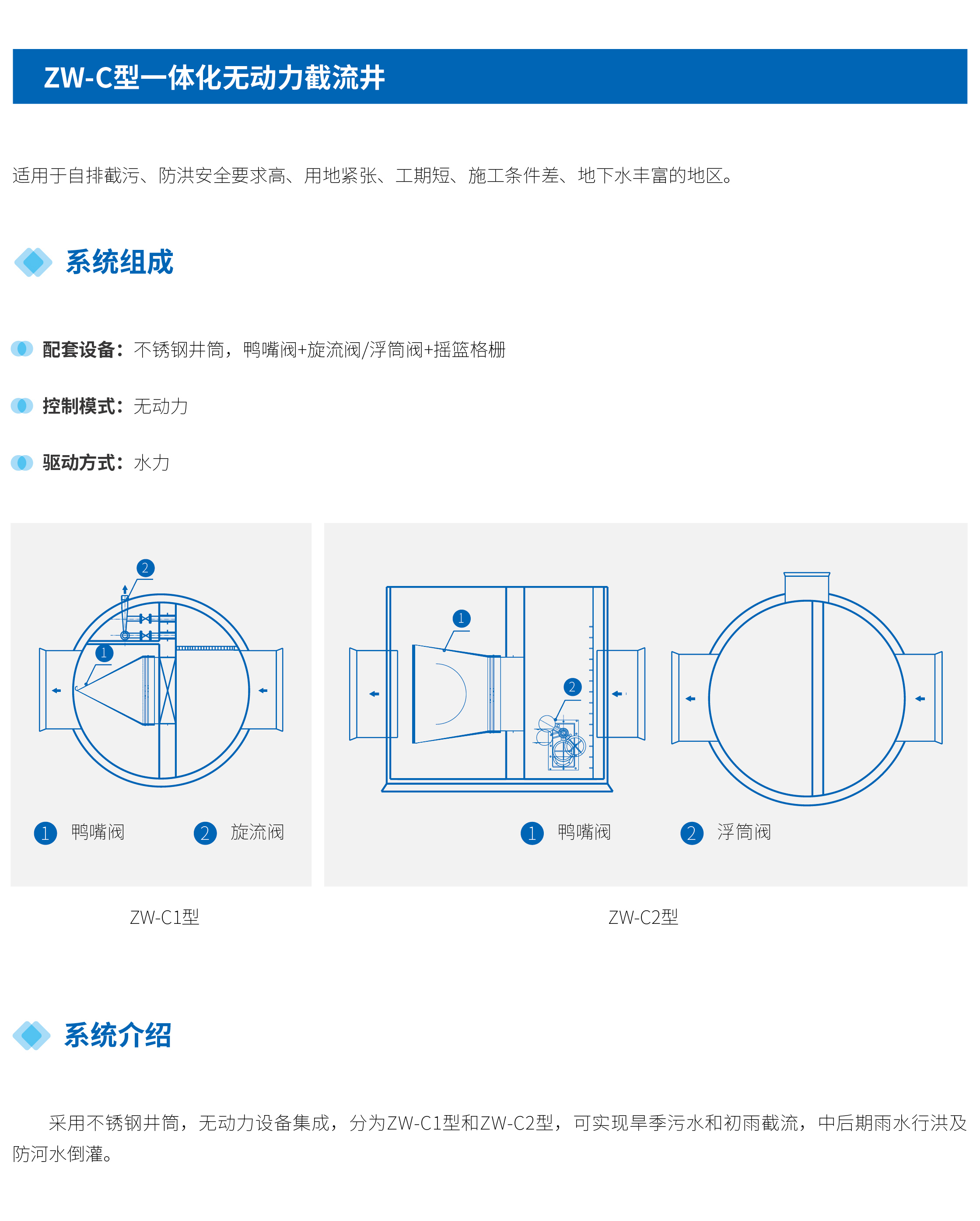 ZW-C型一体化无动力截流井

适用于自排截污、防洪安全要求高、用地紧张、工期短、施工条件差、地下水丰富的地区。

系统组成

配套设备：不锈钢井筒，鸭嘴阀+旋流阀/浮筒阀+摇篮格栅

控制模式：无动力

驱动方式：水力

2

1

1 鸭嘴阀 2 旋流阀

ZW-C1型

1

2

1 鸭嘴阀 2 浮筒阀

ZW-C2型

系统介绍

采用不锈钢井筒，无动力设备集成，分为ZW-C1型和ZW-C2型，可实现旱季污水和初雨截流，中后期雨水行洪及防河水倒灌。