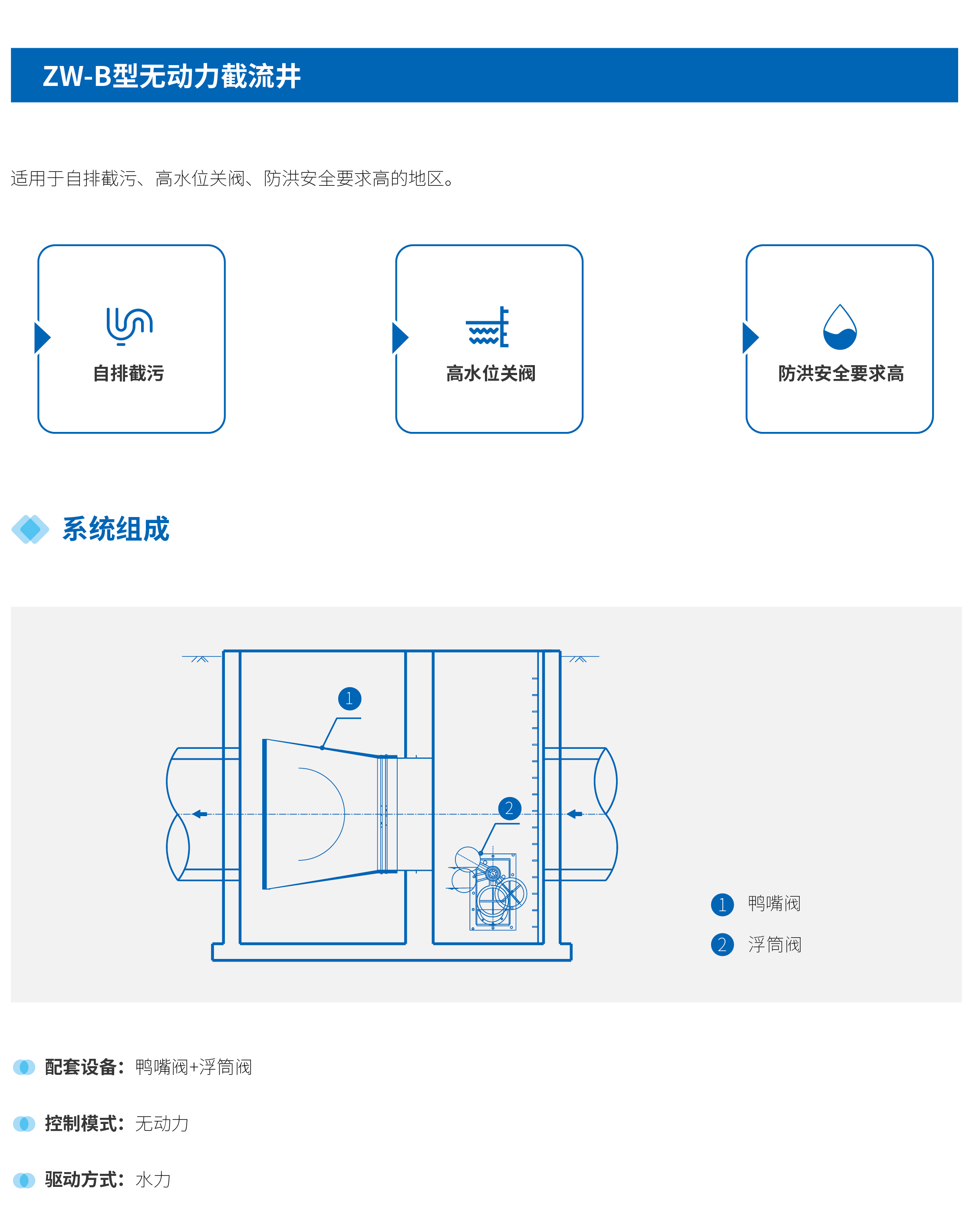 ZW-B型无动力截流井

适用于自排截污、高水位关阀、防洪安全要求高的地区。

自排截污

高水位关阀

防洪安全要求高

系统组成

1

2

1 鸭嘴阀

2 浮筒阀

配套设备：鸭嘴阀+浮筒阀

控制模式：无动力

驱动方式：水力