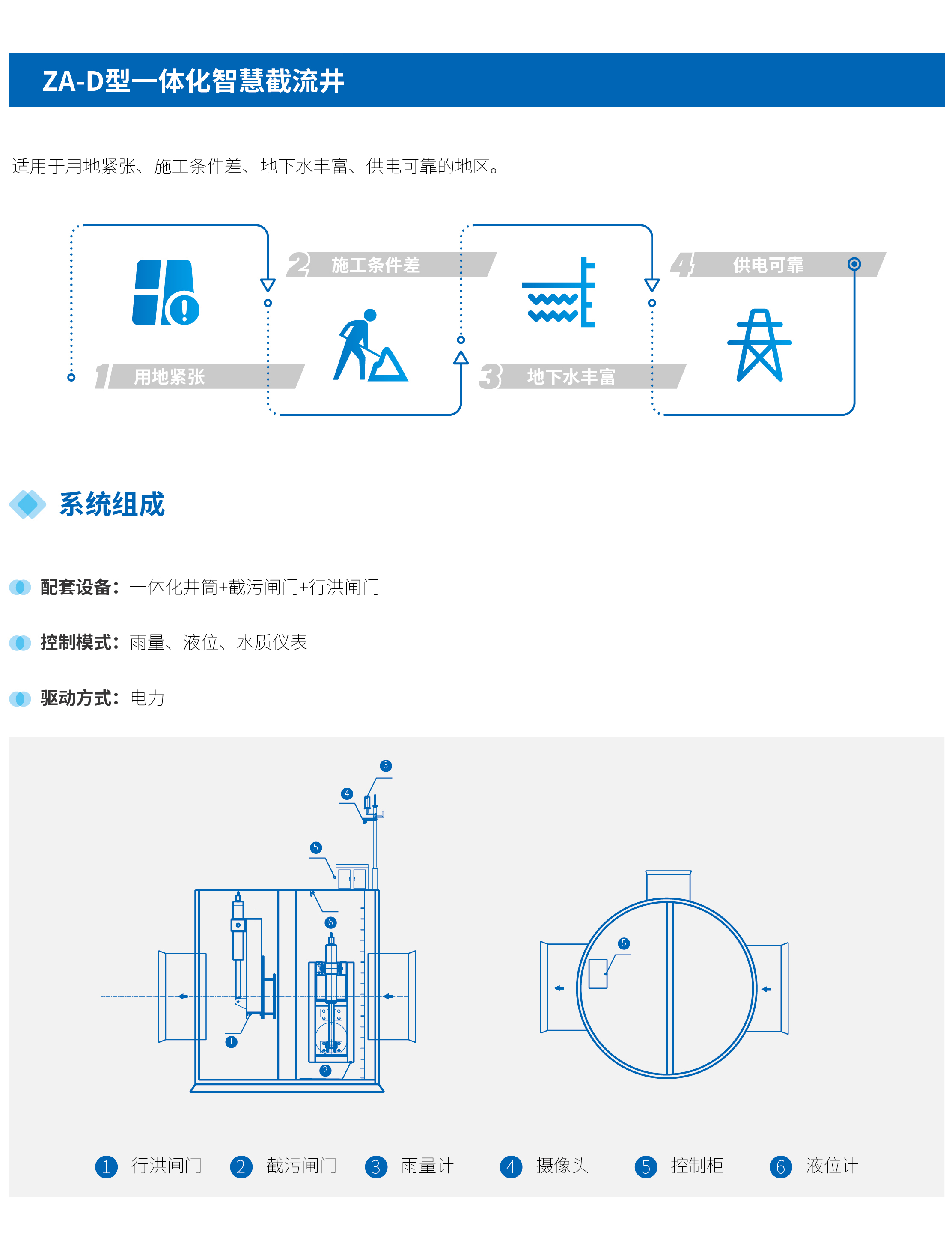 ZA-D型一体化智慧截流井

适用于用地紧张、施工条件差、地下水丰富、供电可靠的地区。

1 用地紧张
2 施工条件差
3 地下水丰富
4 供电可靠

系统组成

配套设备：一体化井筒+截污闸门+行洪闸门

控制模式：雨量、液位、水质仪表

驱动方式：电力

3
4
5
6
1
2
5

1 行洪闸门 2 截污闸门 3 雨量计 4 摄像头 5 控制柜 6 液位计