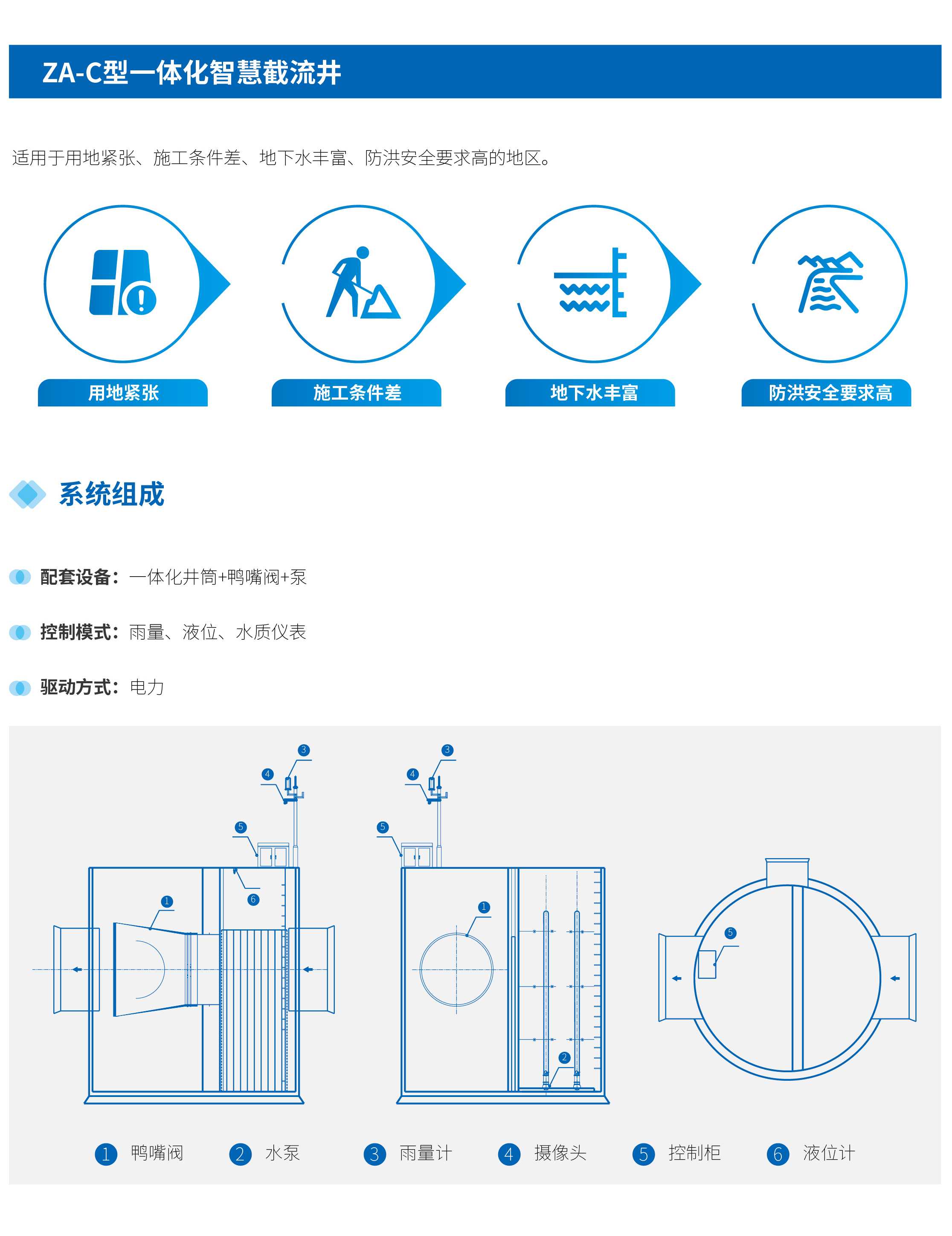 ZA-C型一体化智慧截流井

适用于用地紧张、施工条件差、地下水丰富、防洪安全要求高的地区。

用地紧张

施工条件差

地下水丰富

防洪安全要求高

系统组成

配套设备：一体化井筒+鸭嘴阀+泵

控制模式：雨量、液位、水质仪表

驱动方式：电力

3
4
5
6
1

3
4
5
1
2

5

1 鸭嘴阀　2 水泵　3 雨量计　4 摄像头　5 控制柜　6 液位计