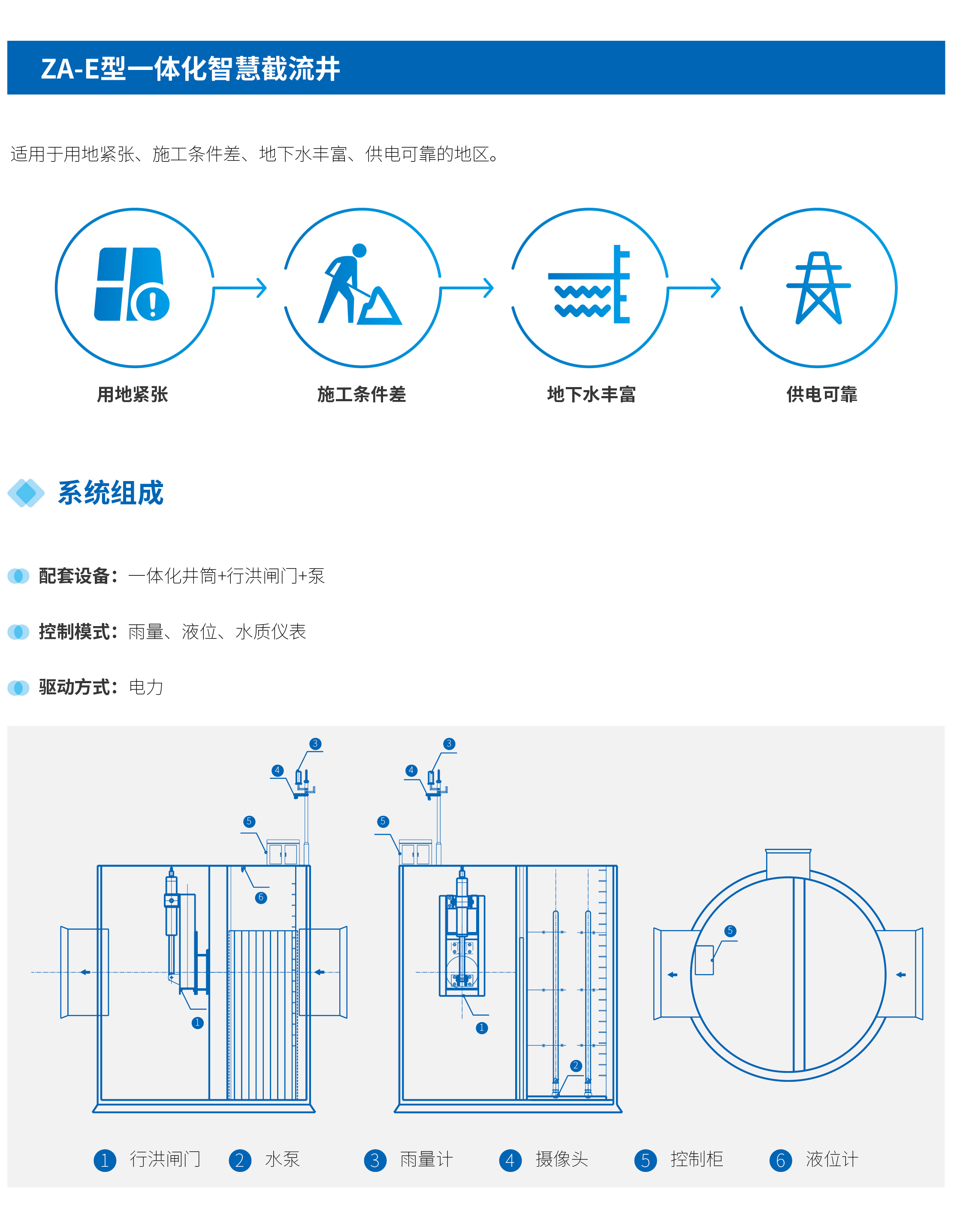 ZA-E型一体化智慧截流井

适用于用地紧张、施工条件差、地下水丰富、供电可靠的地区。

用地紧张

施工条件差

地下水丰富

供电可靠

系统组成

配套设备：一体化井筒+行洪闸门+泵

控制模式：雨量、液位、水质仪表

驱动方式：电力

3
4
5
6
1

3
4
5
1
2

5

1 行洪闸门 2 水泵 3 雨量计 4 摄像头 5 控制柜 6 液位计